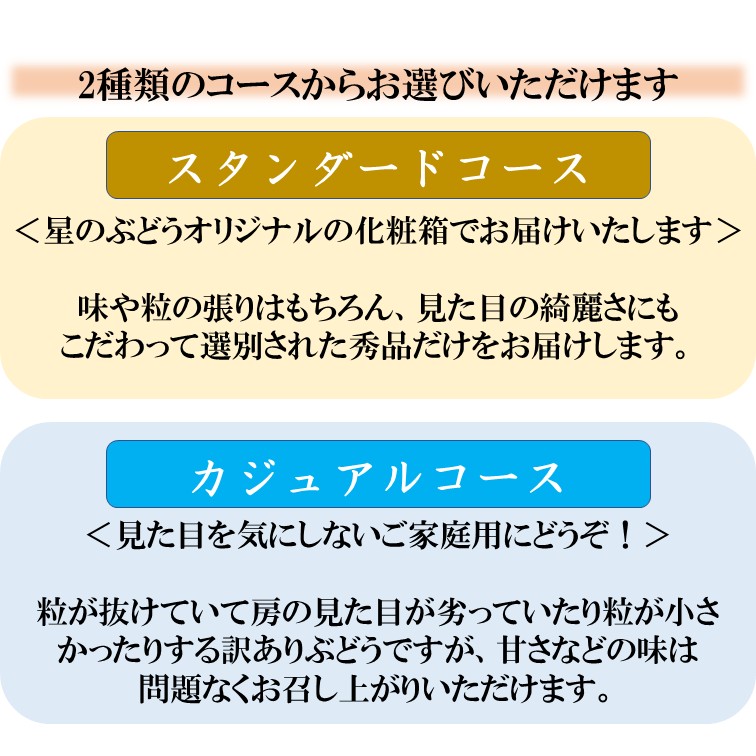 2種類のコースからお選びいただけます

スタンダードコース

＜星のぶどうオリジナルの化粧箱でお届けいたします＞

味や粒の張りはもちろん、見た目の綺麗さにもこだわって選別された秀品だけをお届けします。

カジュアルコース

＜見た目を気にしないご家庭用にどうぞ！＞

粒が抜けていて房の見た目が劣っていたり粒が小さかったりする訳ありぶどうですが、甘さなどの味は問題なくお召し上がりいただけます。